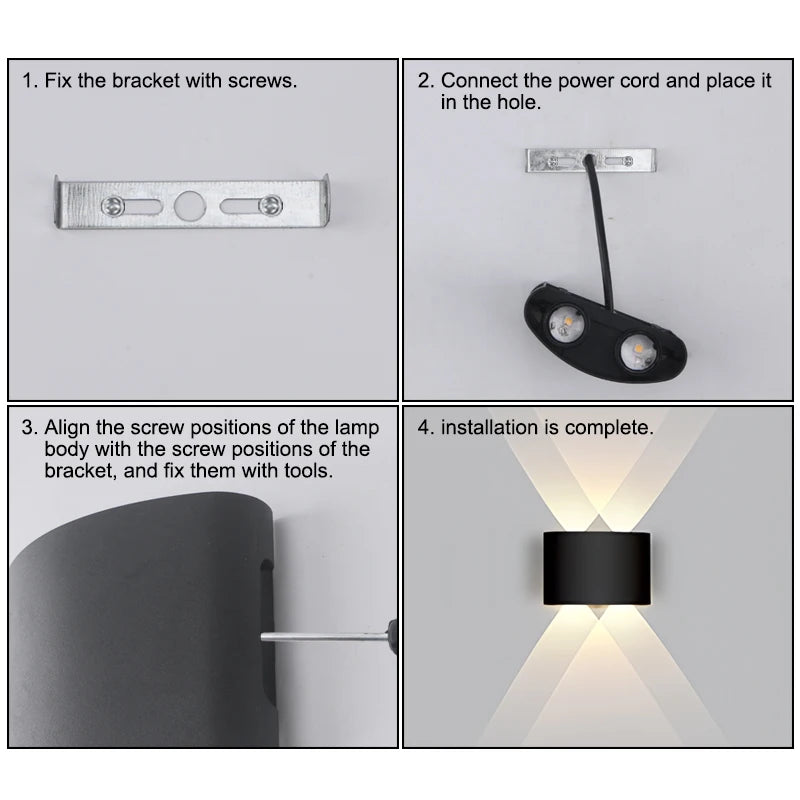 1. Fix the bracket with screws.

2. Connect the power cord and place it in the hole.

3. Align the screw positions of the lamp body with the screw positions of the bracket, and fix them with tools.

4. installation is complete.