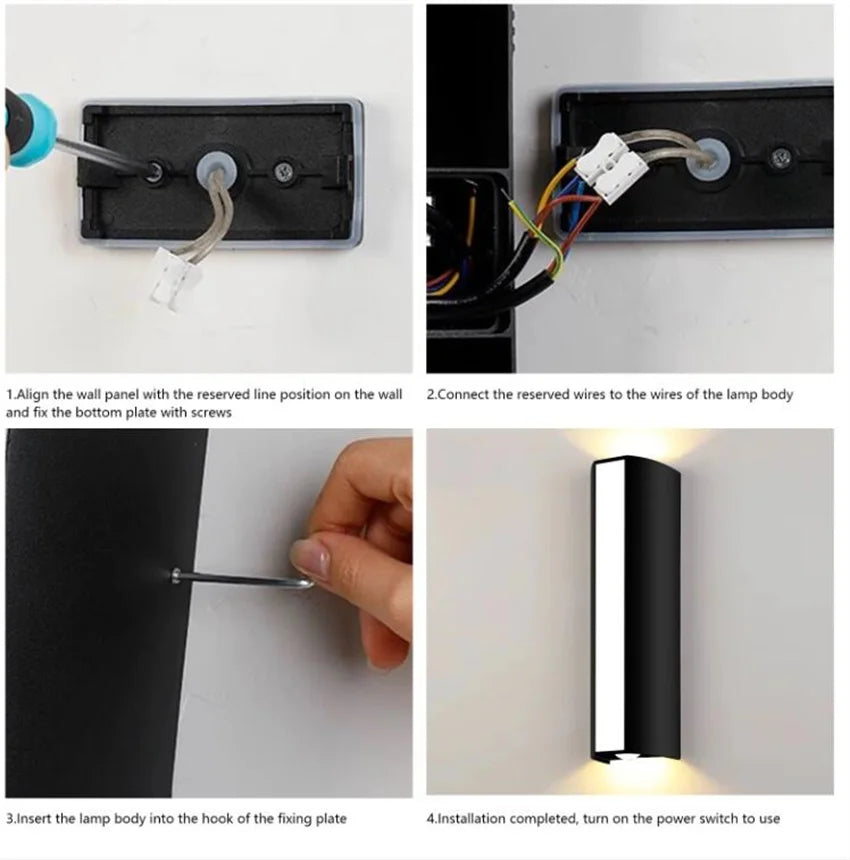 1.Align the wall panel with the reserved line position on the wall and fix the bottom plate with screws

2.Connect the reserved wires to the wires of the lamp body

3.Insert the lamp body into the hook of the fixing plate

4.Installation completed, turn on the power switch to use